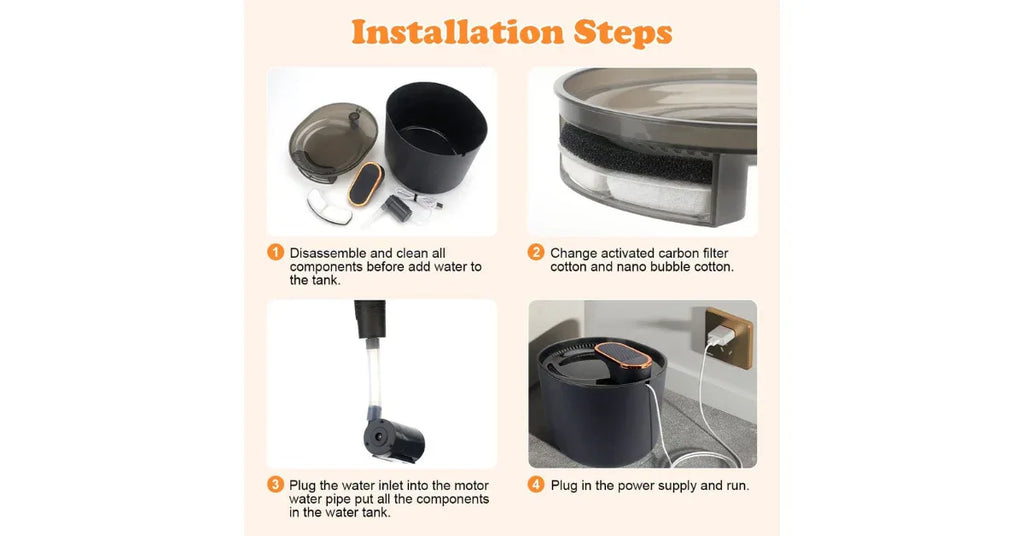 Installation Steps

1 Disassemble and clean all components before add water to the tank.

2 Change activated carbon filter cotton and nano bubble cotton.

3 Plug the water inlet into the motor water pipe put all the components in the water tank.

4 Plug in the power supply and run.